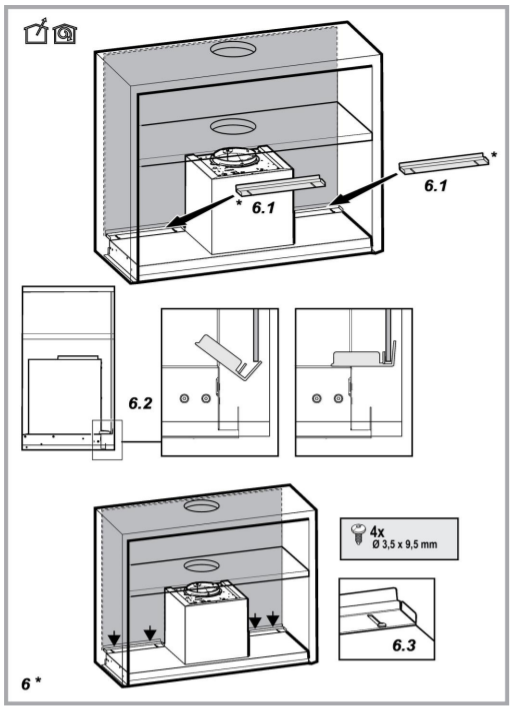 *
6.1
*
6.1
6.2
4x
Ø 3,5 x 9,5 mm
6.3
6 *